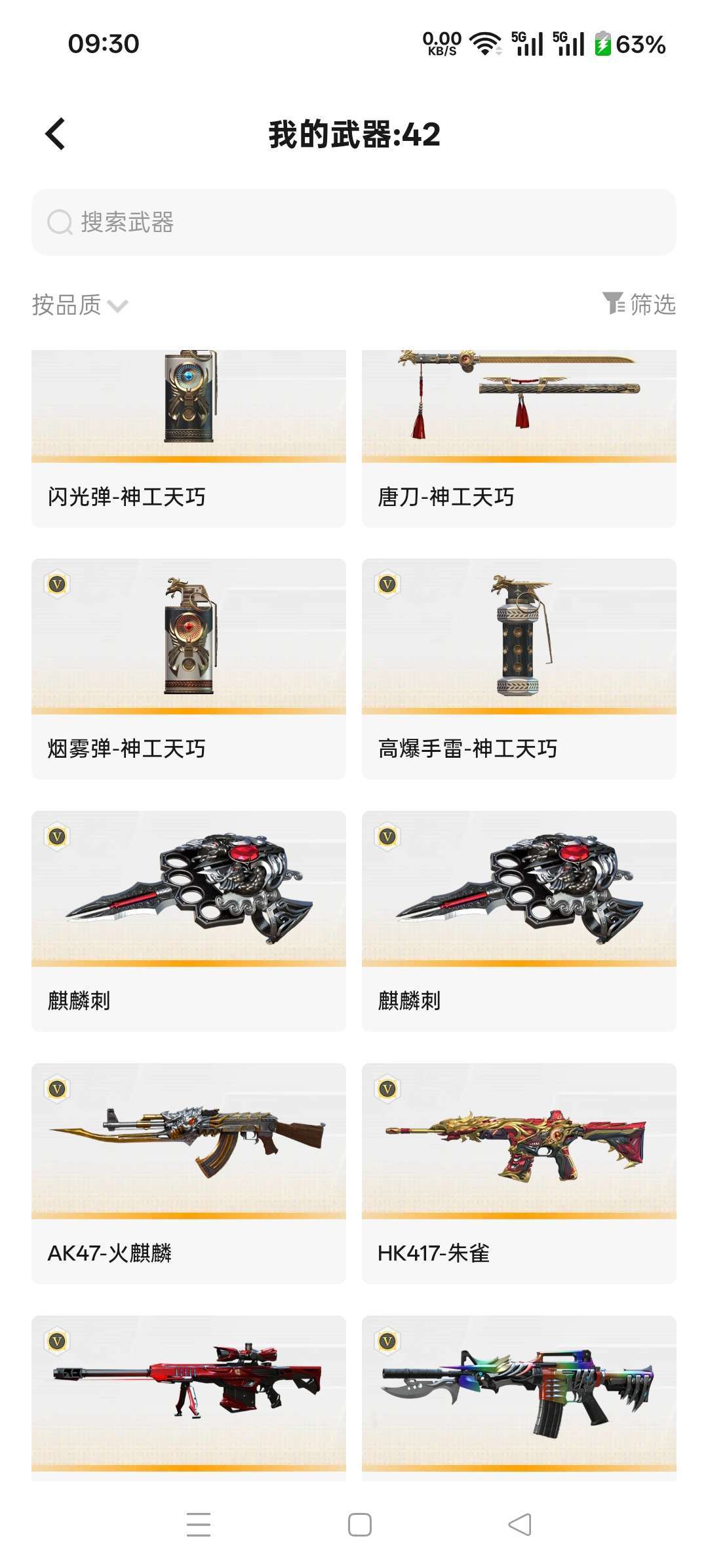 09:30

0.00 KB/S 5G 5G 63%

我的武器:42

搜索武器

按品质

筛选

闪光弹-神工天巧

唐刀-神工天巧

V

烟雾弹-神工天巧

V

高爆手雷-神工天巧

V

麒麟刺

V

麒麟刺

V

AK47-火麒麟

V

HK417-朱雀

V

V