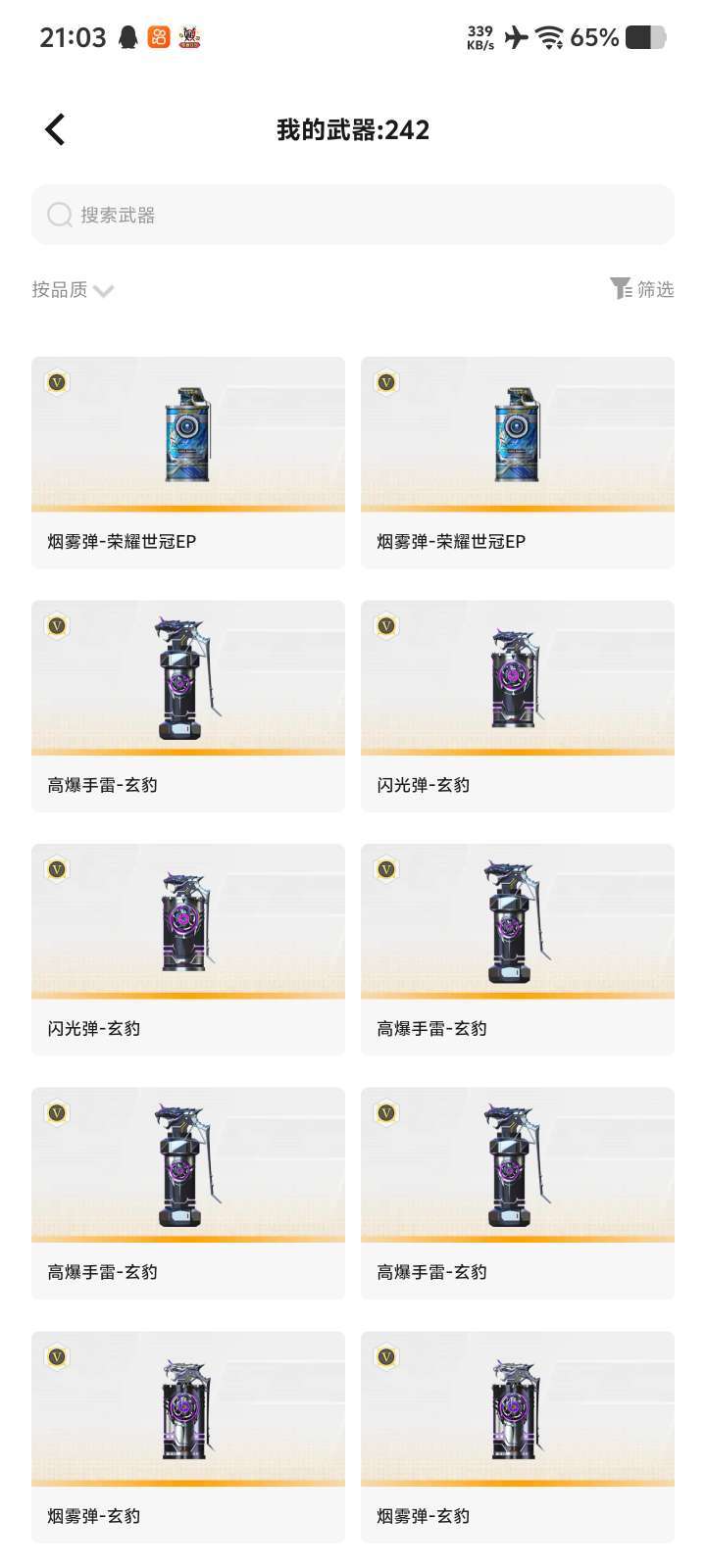 21:03 339 KB/s 65%

我的武器:242

搜索武器

按品质

筛选

V
烟雾弹-荣耀世冠EP

V
烟雾弹-荣耀世冠EP

V
高爆手雷-玄豹

V
闪光弹-玄豹

V
闪光弹-玄豹

V
高爆手雷-玄豹

V
高爆手雷-玄豹

V
高爆手雷-玄豹

V
烟雾弹-玄豹

V
烟雾弹-玄豹