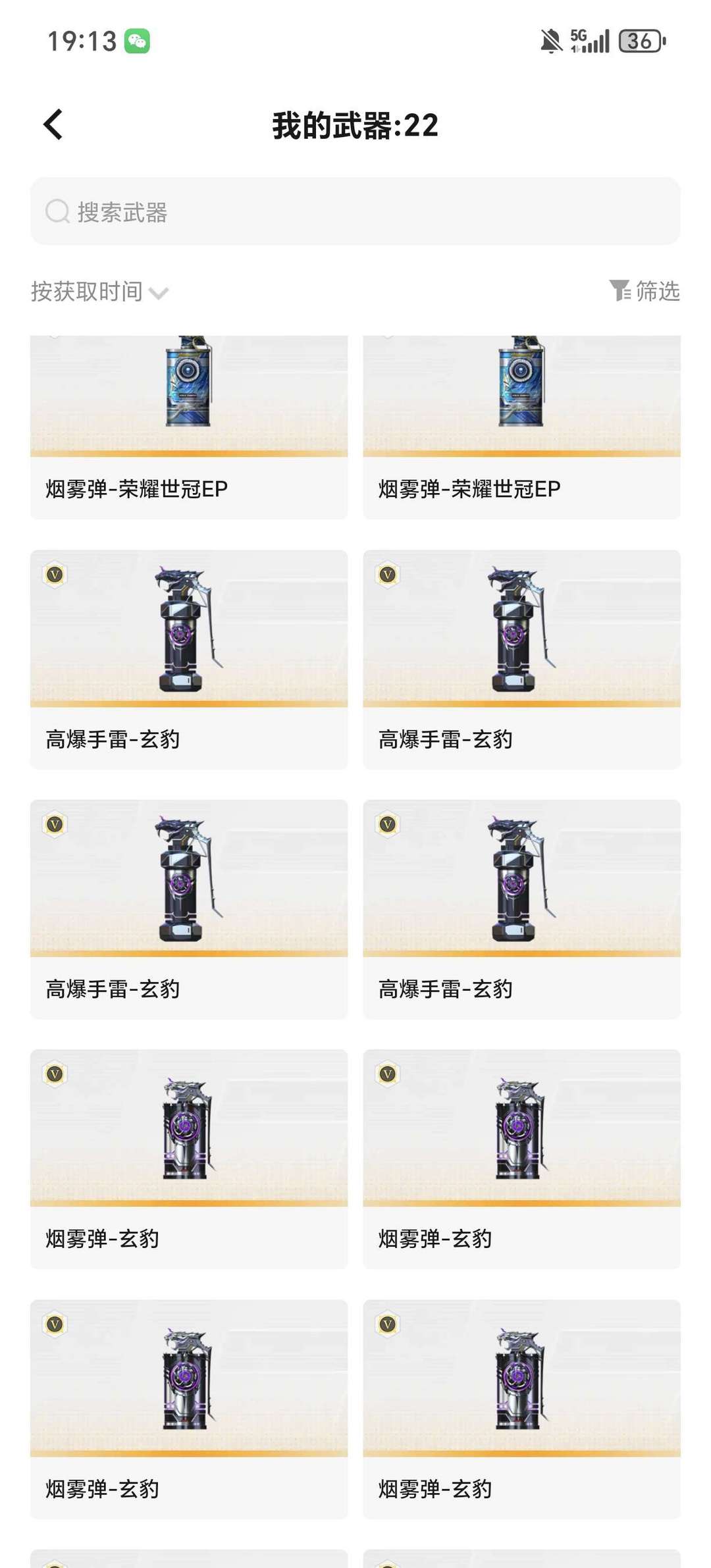 19:13

5G 36

我的武器:22

搜索武器

按获取时间

筛选

烟雾弹-荣耀世冠EP

烟雾弹-荣耀世冠EP

V

高爆手雷-玄豹

V

高爆手雷-玄豹

V

高爆手雷-玄豹

V

高爆手雷-玄豹

V

烟雾弹-玄豹

V

烟雾弹-玄豹

V

烟雾弹-玄豹

V

烟雾弹-玄豹