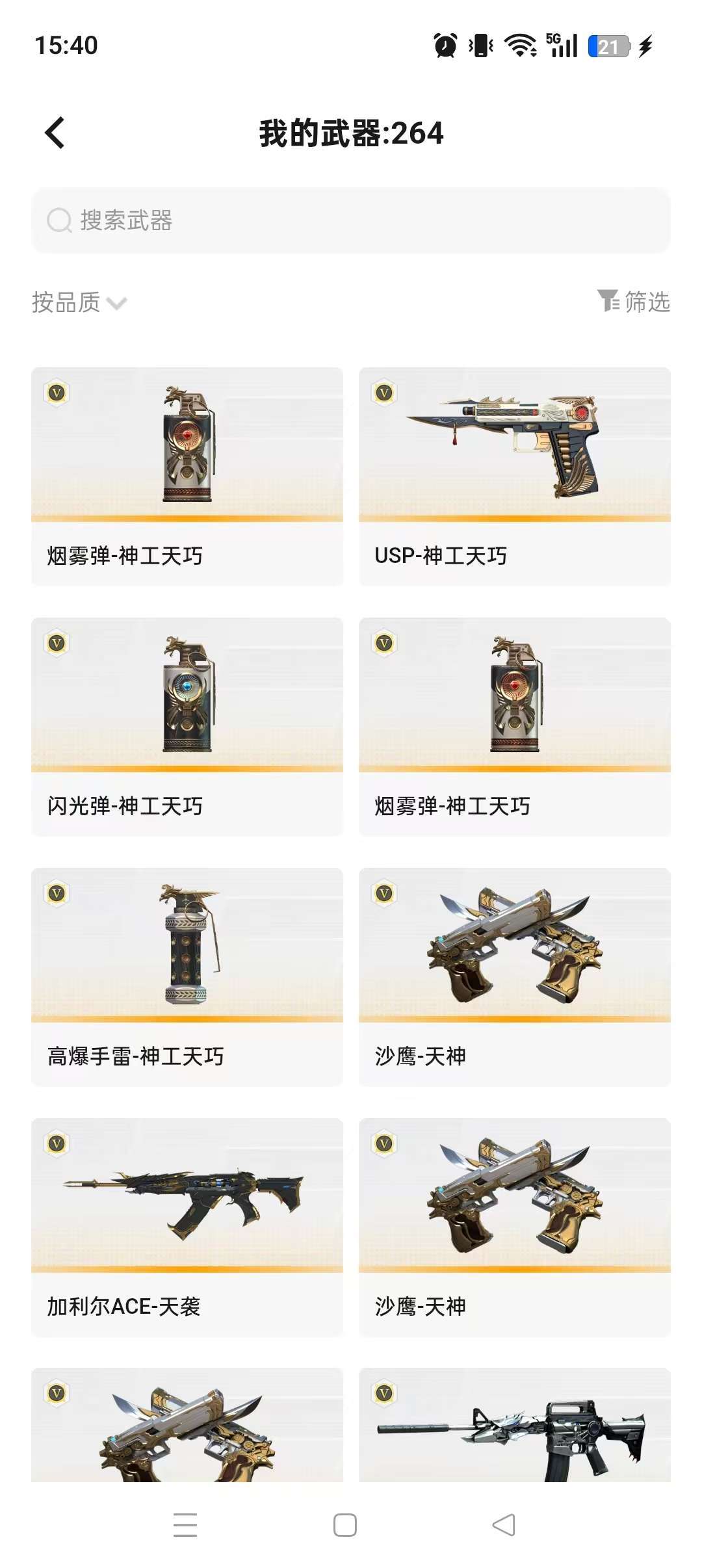 15:40 5G 21

我的武器:264

搜索武器

按品质

筛选

V
烟雾弹-神工天巧

V
USP-神工天巧

V
闪光弹-神工天巧

V
烟雾弹-神工天巧

V
高爆手雷-神工天巧

V
沙鹰-天神

V
加利尔ACE-天袭

V
沙鹰-天神

V

V