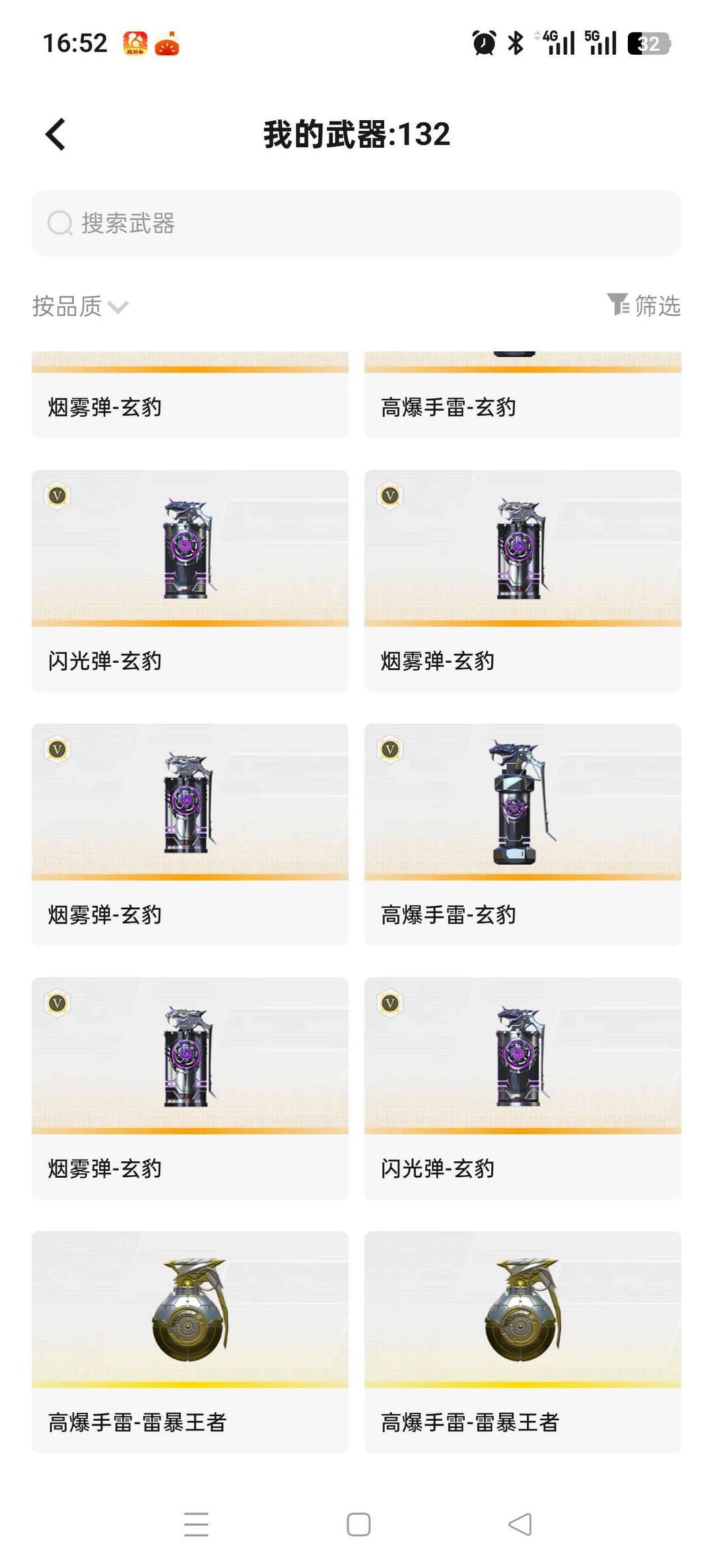 16:52

4G 5G 32

我的武器:132

搜索武器

按品质

筛选

烟雾弹-玄豹

高爆手雷-玄豹

V

闪光弹-玄豹

V

烟雾弹-玄豹

V

烟雾弹-玄豹

V

高爆手雷-玄豹

V

烟雾弹-玄豹

V

闪光弹-玄豹

高爆手雷-雷暴王者

高爆手雷-雷暴王者