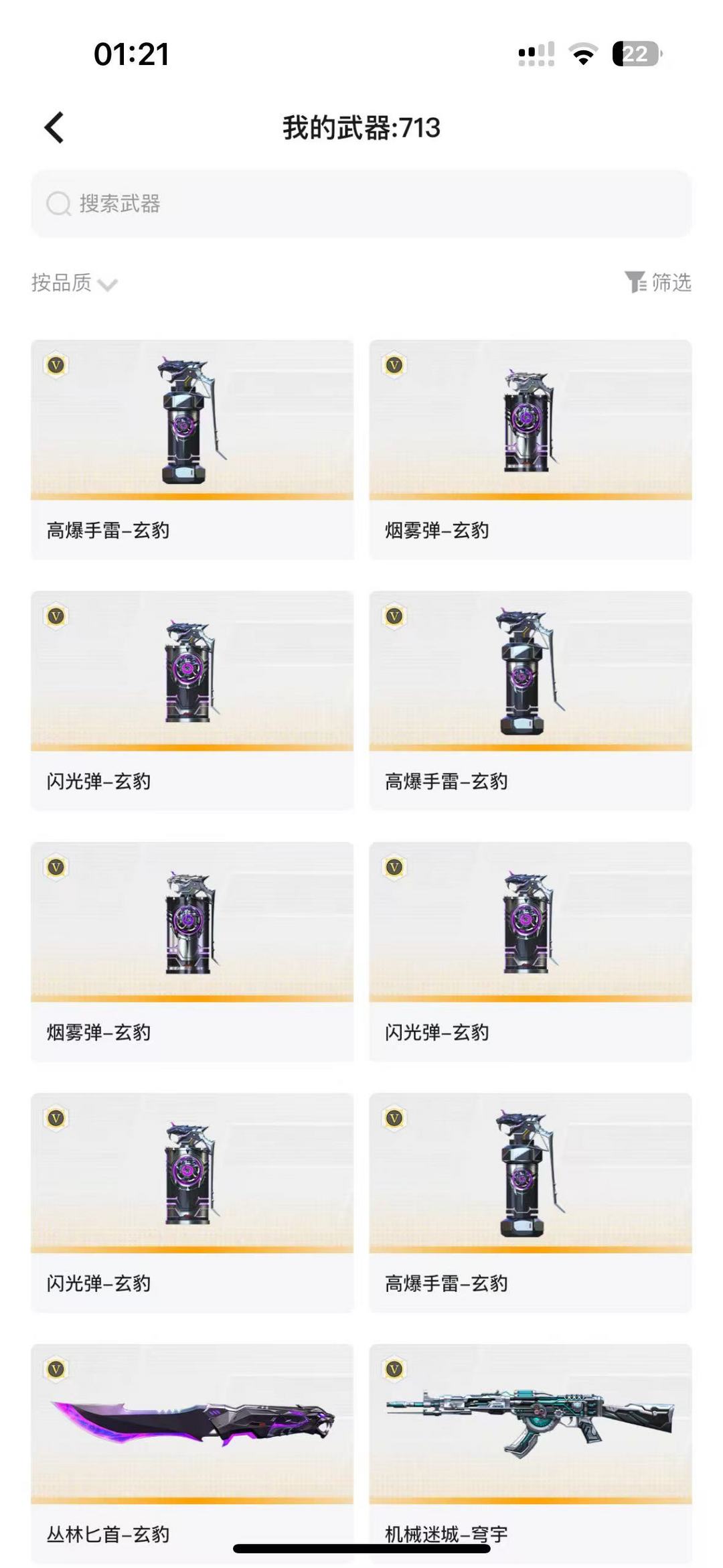 01:21

22

我的武器:713

搜索武器

按品质

筛选

V
高爆手雷-玄豹

V
烟雾弹-玄豹

V
闪光弹-玄豹

V
高爆手雷-玄豹

V
烟雾弹-玄豹

V
闪光弹-玄豹

V
闪光弹-玄豹

V
高爆手雷-玄豹

V
丛林匕首-玄豹

V
机械迷城-穹宇