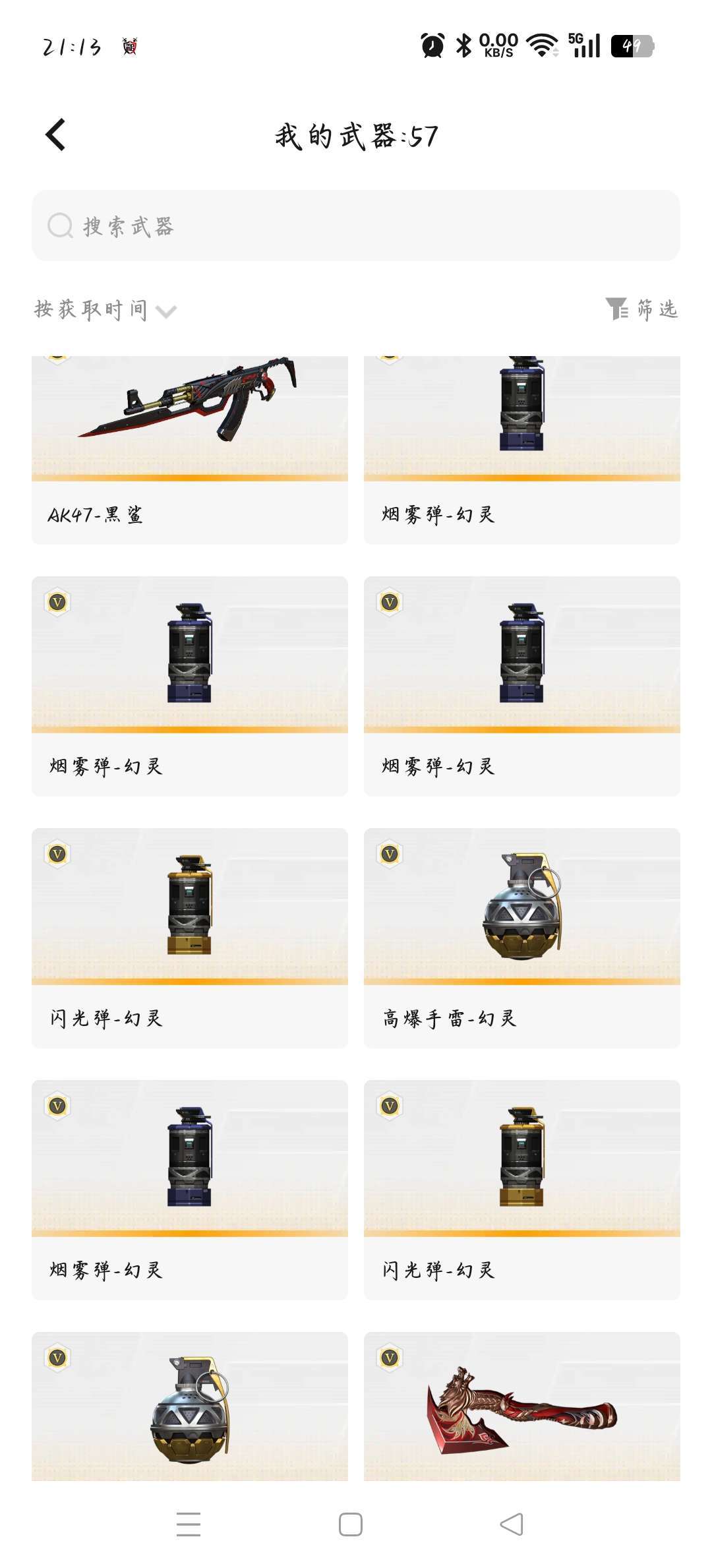 21:13

0.00 KB/S 5G 49

我的武器:57

搜索武器

按获取时间

筛选

AK47-黑鲨

烟雾弹-幻灵

V

烟雾弹-幻灵

V

烟雾弹-幻灵

V

闪光弹-幻灵

V

高爆手雷-幻灵

V

烟雾弹-幻灵

V

闪光弹-幻灵

V

V