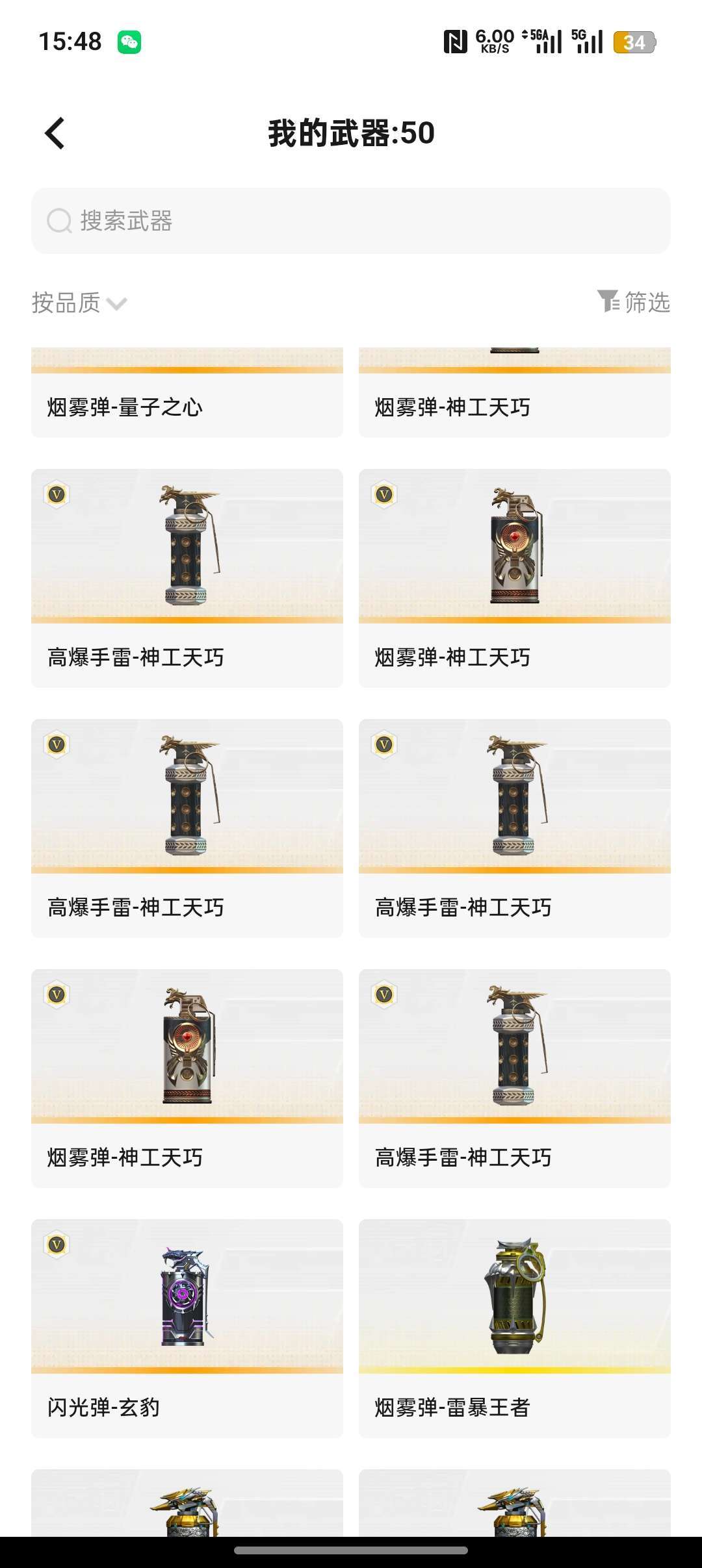 15:48 6.00 KB/S 5GA 5G 34

我的武器:50

搜索武器

按品质

筛选

烟雾弹-量子之心

烟雾弹-神工天巧

V

高爆手雷-神工天巧

V

烟雾弹-神工天巧

V

高爆手雷-神工天巧

V

高爆手雷-神工天巧

V

烟雾弹-神工天巧

V

高爆手雷-神工天巧

V

闪光弹-玄豹

烟雾弹-雷暴王者