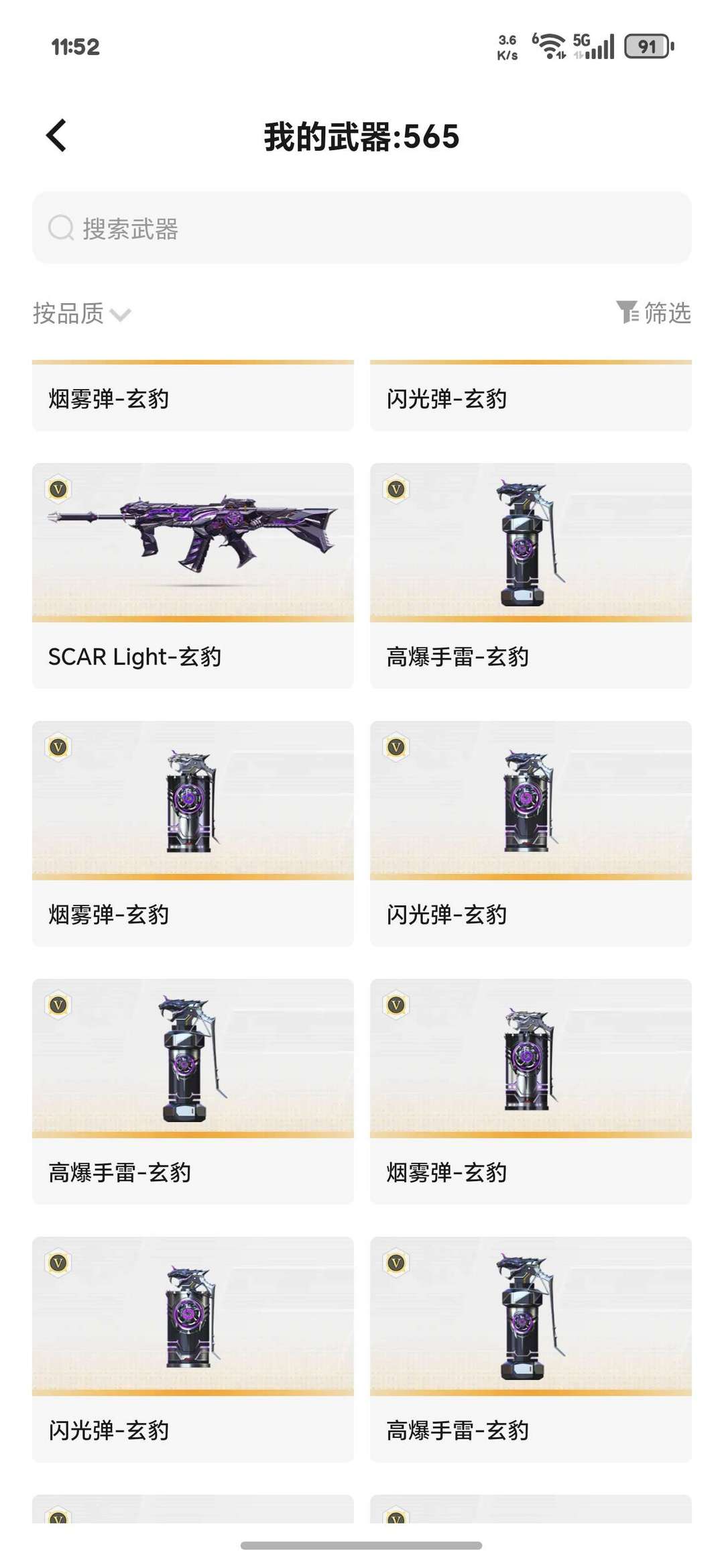 11:52 3.6 K/s 6 5G 91

我的武器:565

搜索武器

按品质

筛选

烟雾弹-玄豹

闪光弹-玄豹

V

SCAR Light-玄豹

V

高爆手雷-玄豹

V

烟雾弹-玄豹

V

闪光弹-玄豹

V

高爆手雷-玄豹

V

烟雾弹-玄豹

V

闪光弹-玄豹

V

高爆手雷-玄豹

V

V