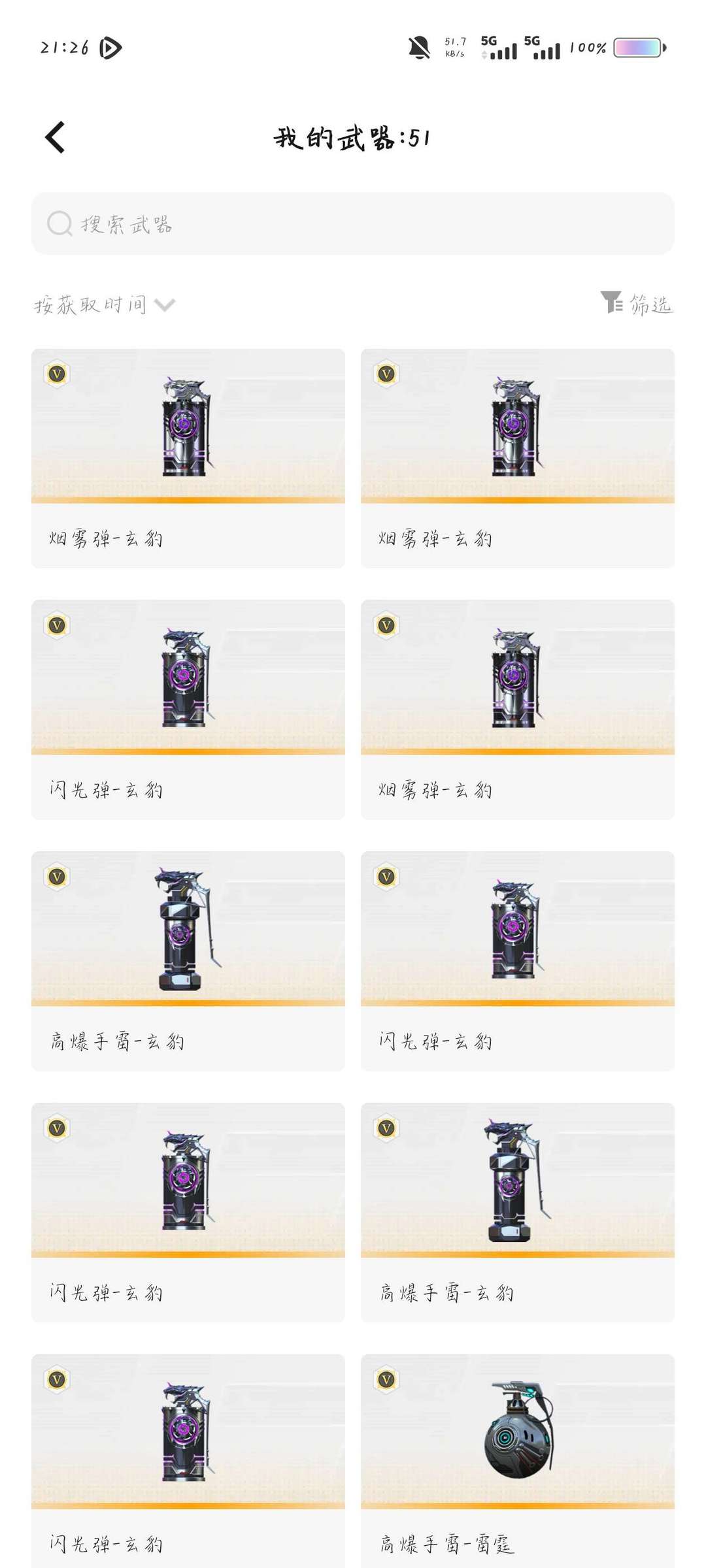 21:26

51.7 KB/s 5G 5G 100%

我的武器:51

搜索武器

按获取时间

筛选

V

烟雾弹-玄豹

V

烟雾弹-玄豹

V

闪光弹-玄豹

V

烟雾弹-玄豹

V

高爆手雷-玄豹

V

闪光弹-玄豹

V

闪光弹-玄豹

V

高爆手雷-玄豹

V

闪光弹-玄豹

V

高爆手雷-雷霆