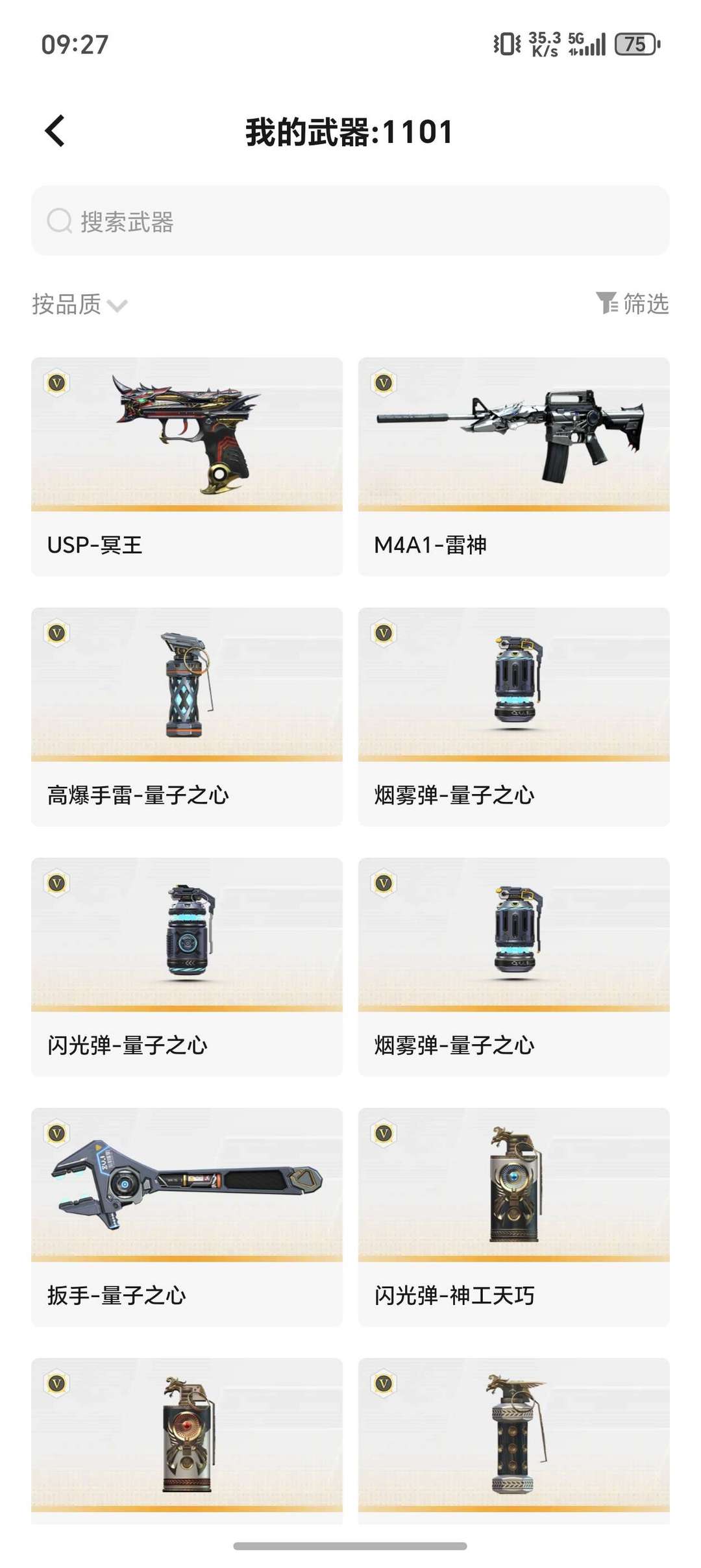 09:27

35.3 K/s 5G 75

我的武器:1101

搜索武器

按品质

筛选

V

USP-冥王

V

M4A1-雷神

V

高爆手雷-量子之心

V

烟雾弹-量子之心

V

闪光弹-量子之心

V

烟雾弹-量子之心

V

扳手-量子之心

V

闪光弹-神工天巧

V

V