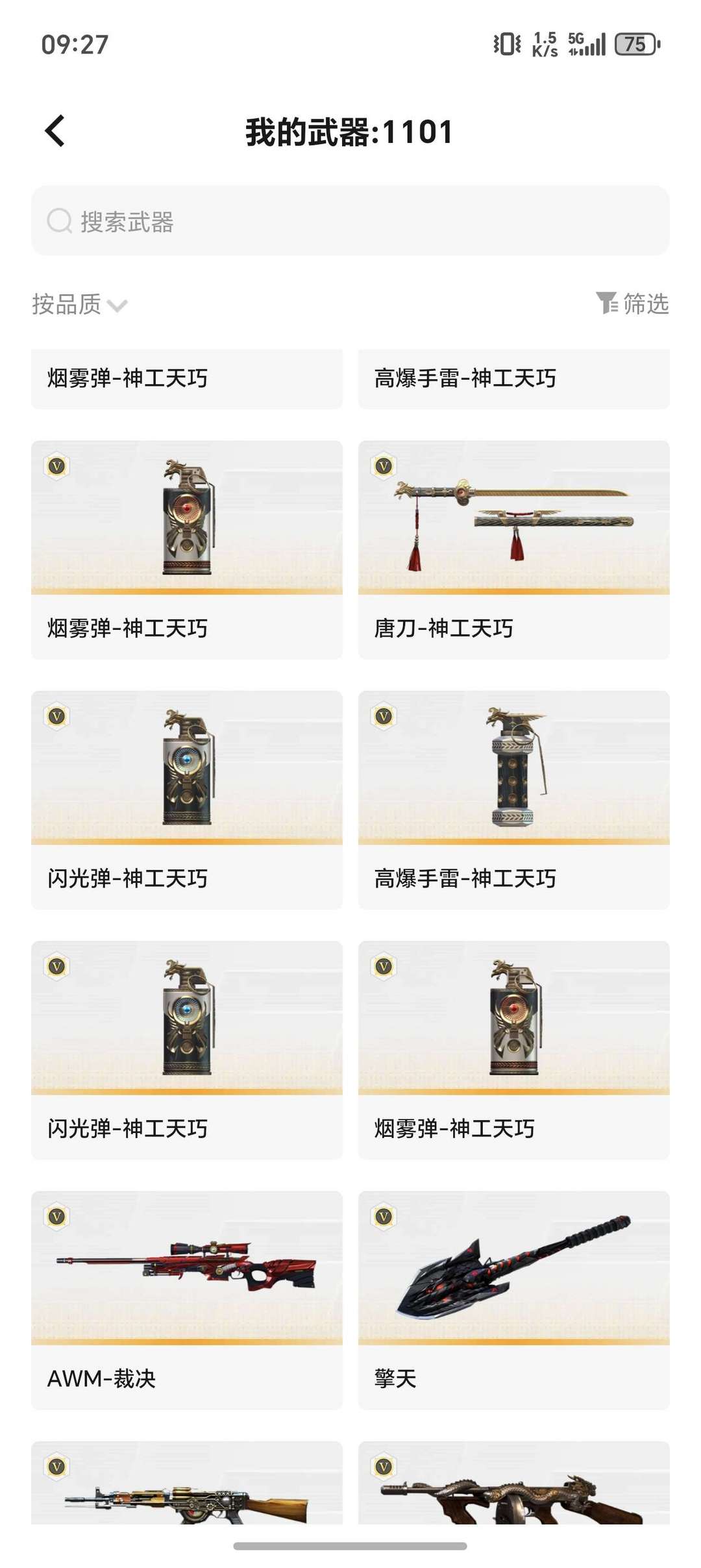 09:27

1.5 K/s 5G 75

我的武器:1101

搜索武器

按品质

筛选

烟雾弹-神工天巧

高爆手雷-神工天巧

V

烟雾弹-神工天巧

V

唐刀-神工天巧

V

闪光弹-神工天巧

V

高爆手雷-神工天巧

V

闪光弹-神工天巧

V

烟雾弹-神工天巧

V

AWM-裁决

V

擎天

V

V