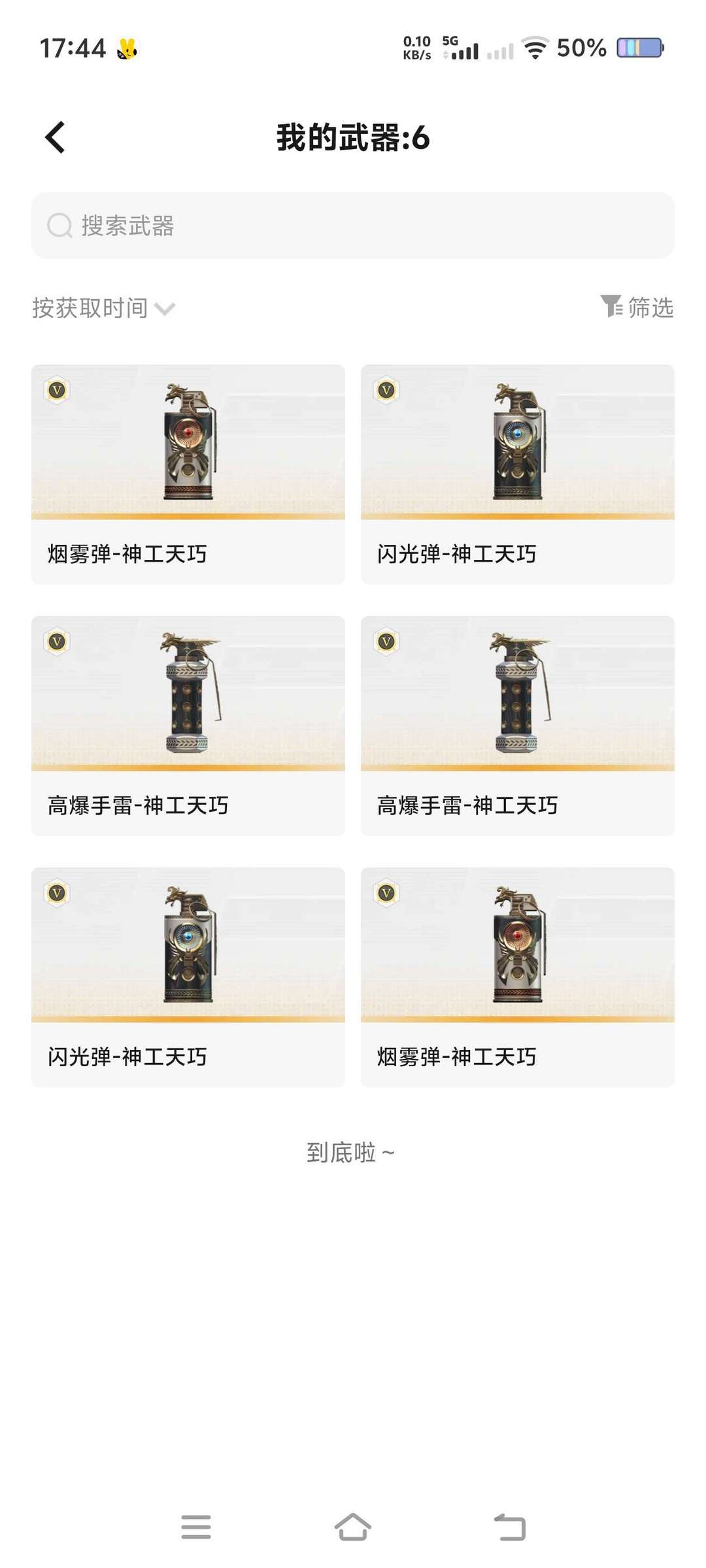 17:44

0.10 KB/s 5G 50%

我的武器:6

搜索武器

按获取时间

筛选

V

烟雾弹-神工天巧

V

闪光弹-神工天巧

V

高爆手雷-神工天巧

V

高爆手雷-神工天巧

V

闪光弹-神工天巧

V

烟雾弹-神工天巧

到底啦 ~