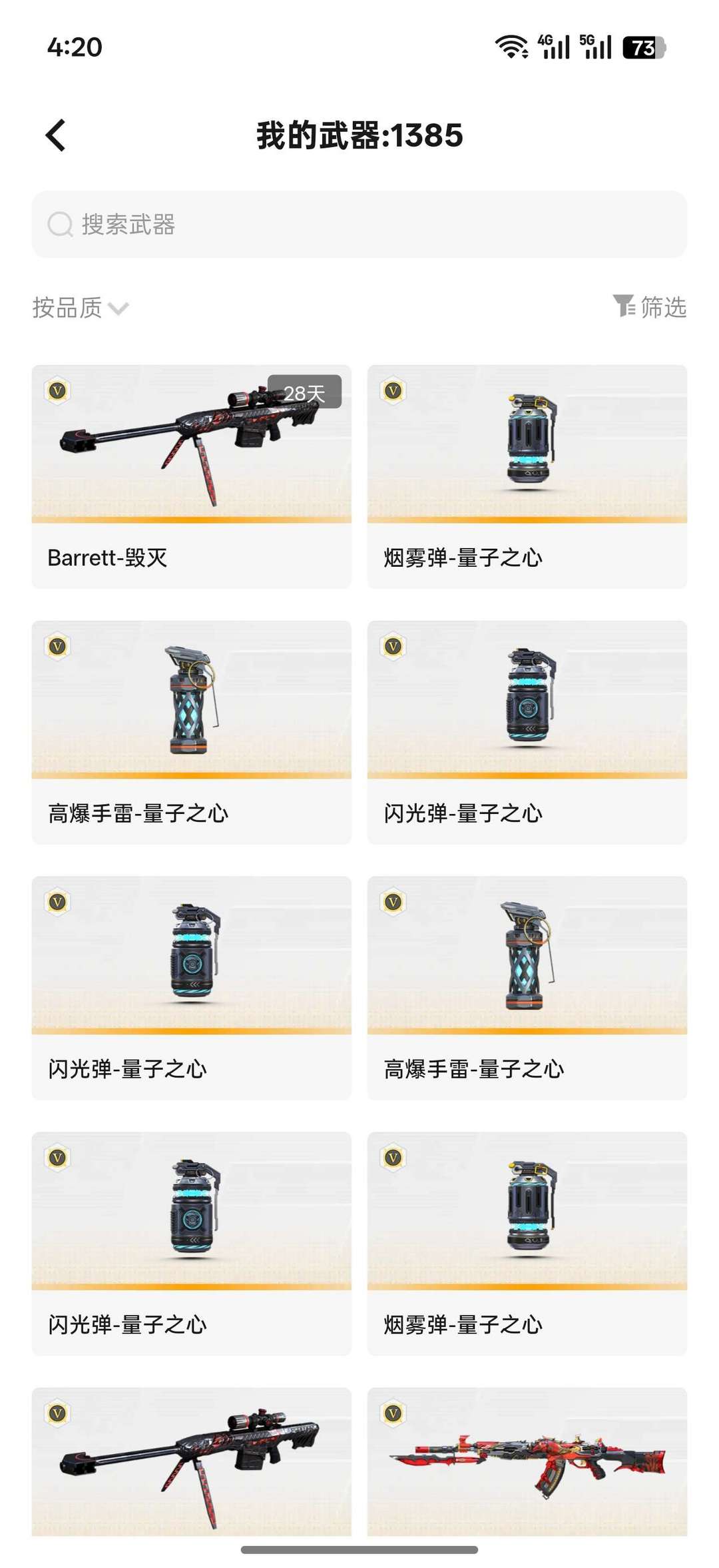 4:20

4G 5G 73

我的武器:1385

搜索武器

按品质

筛选

V 28天

Barrett-毁灭

V

烟雾弹-量子之心

V

高爆手雷-量子之心

V

闪光弹-量子之心

V

闪光弹-量子之心

V

高爆手雷-量子之心

V

闪光弹-量子之心

V

烟雾弹-量子之心

V

V