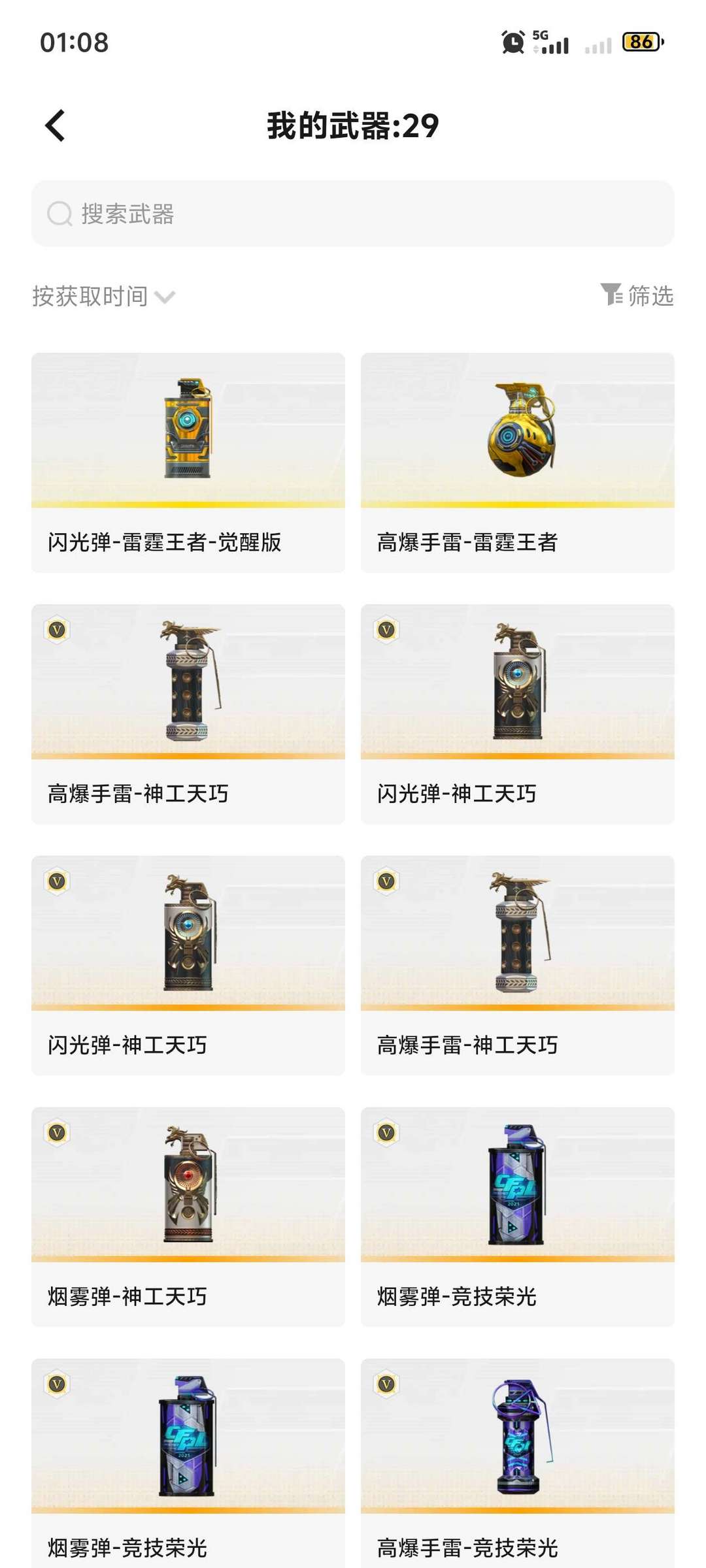 01:08 5G 86

我的武器:29

搜索武器

按获取时间

筛选

闪光弹-雷霆王者-觉醒版

高爆手雷-雷霆王者

V

高爆手雷-神工天巧

V

闪光弹-神工天巧

V

闪光弹-神工天巧

V

高爆手雷-神工天巧

V

烟雾弹-神工天巧

V

CFPL 2021

烟雾弹-竞技荣光

V

CFPL 2021

烟雾弹-竞技荣光

V

CFPL

高爆手雷-竞技荣光