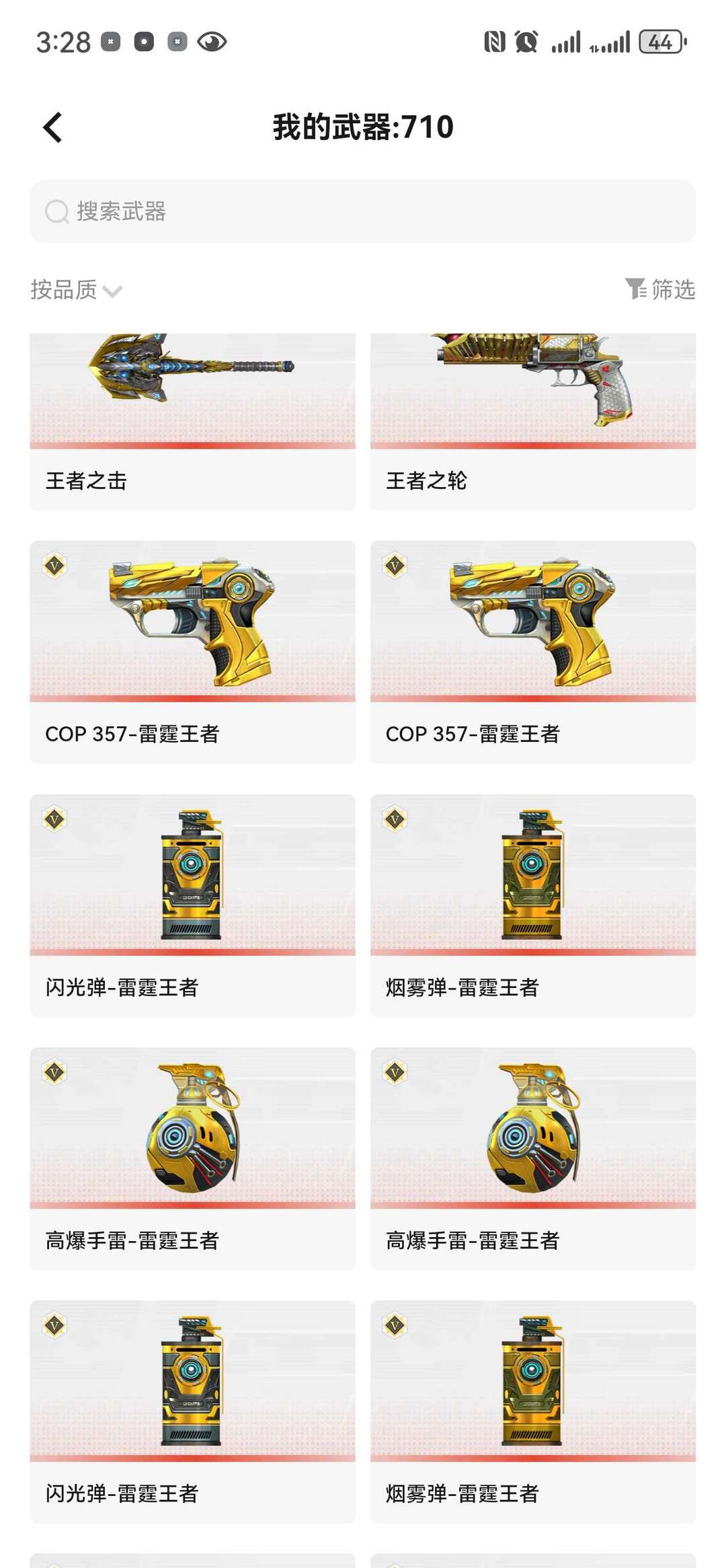 3:28

44

我的武器:710

搜索武器

按品质

筛选

王者之击

王者之轮

COP 357-雷霆王者

COP 357-雷霆王者

闪光弹-雷霆王者

烟雾弹-雷霆王者

高爆手雷-雷霆王者

高爆手雷-雷霆王者

闪光弹-雷霆王者

烟雾弹-雷霆王者