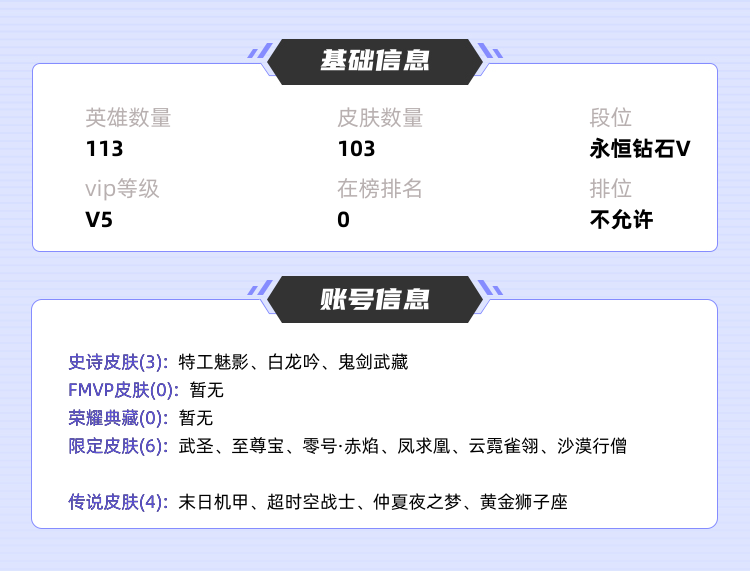 基础信息

英雄数量
113

皮肤数量
103

段位
永恒钻石V

vip等级
V5

在榜排名
0

排位
不允许

账号信息

史诗皮肤(3): 特工魅影、白龙吟、鬼剑武藏
FMVP皮肤(0): 暂无
荣耀典藏(0): 暂无
限定皮肤(6): 武圣、至尊宝、零号·赤焰、凤求凰、云霓雀翎、沙漠行僧

传说皮肤(4): 末日机甲、超时空战士、仲夏夜之梦、黄金狮子座