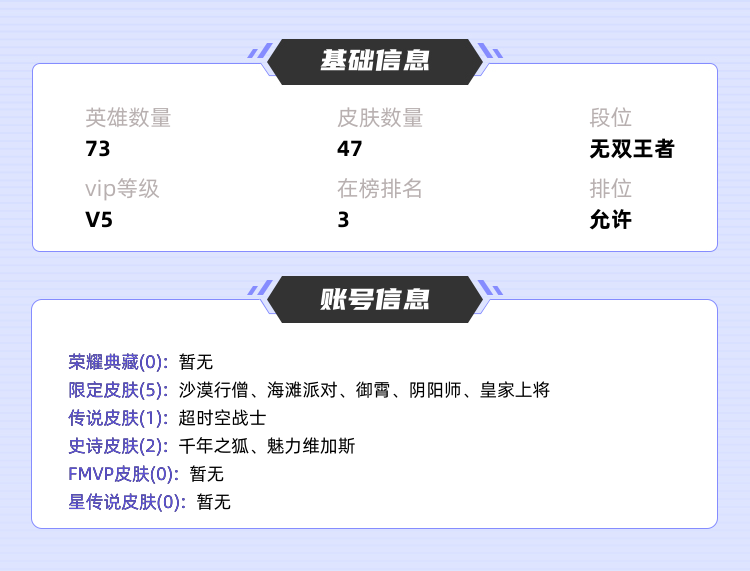 基础信息

英雄数量
73

皮肤数量
47

段位
无双王者

vip等级
V5

在榜排名
3

排位
允许

账号信息

荣耀典藏(0)：暂无
限定皮肤(5)：沙漠行僧、海滩派对、御霄、阴阳师、皇家上将
传说皮肤(1)：超时空战士
史诗皮肤(2)：千年之狐、魅力维加斯
FMVP皮肤(0)：暂无
星传说皮肤(0)：暂无