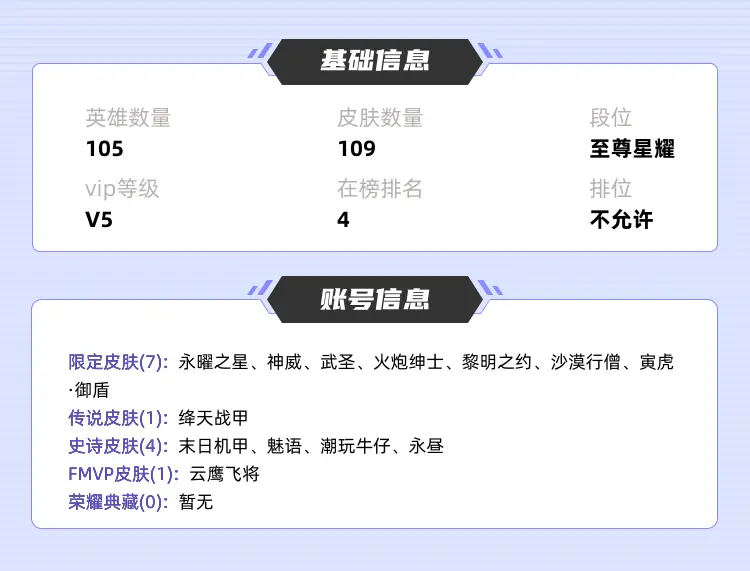 基础信息

英雄数量
105

皮肤数量
109

段位
至尊星耀

vip等级
V5

在榜排名
4

排位
不允许

账号信息

限定皮肤(7)：永曜之星、神威、武圣、火炮绅士、黎明之约、沙漠行僧、寅虎·御盾
传说皮肤(1)：绛天战甲
史诗皮肤(4)：末日机甲、魅语、潮玩牛仔、永昼
FMVP皮肤(1)：云鹰飞将
荣耀典藏(0)：暂无